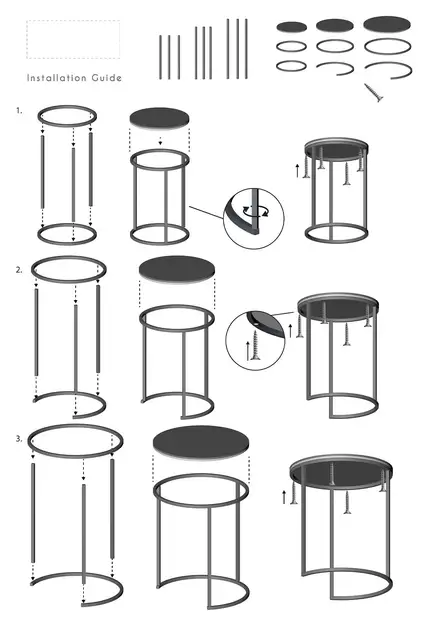 Installation Guide

1.

2.

3.