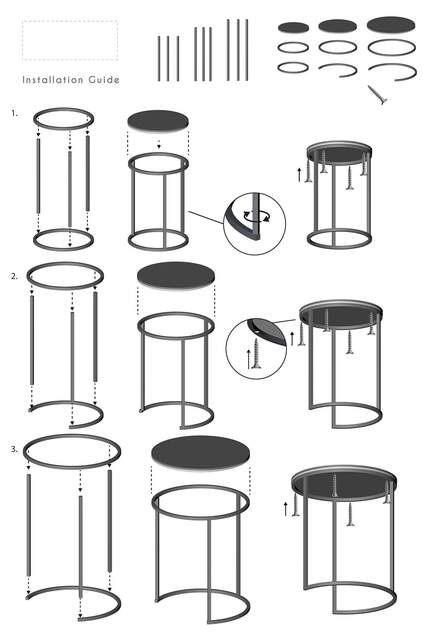 Installation Guide

1.

2.

3.