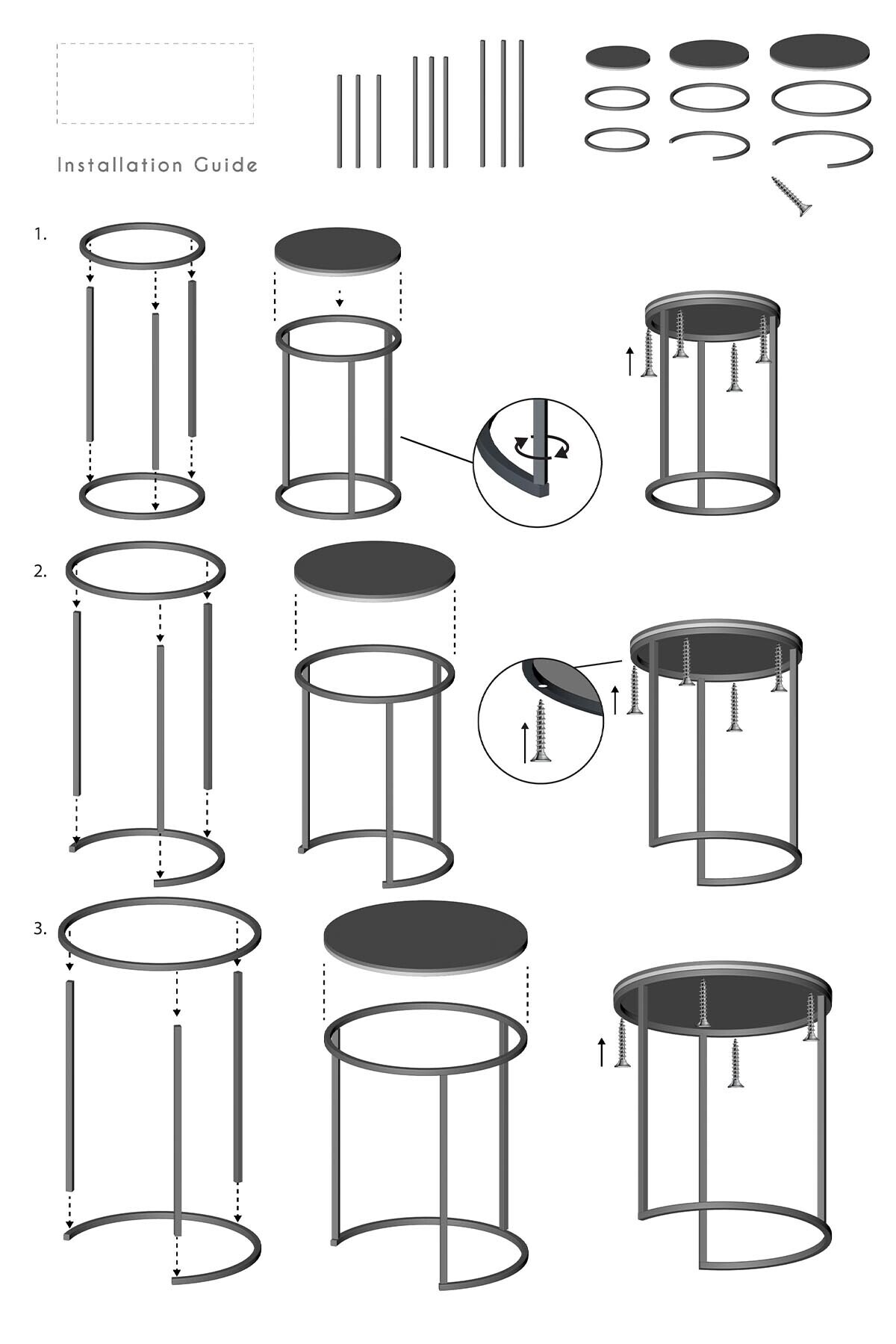 Installation Guide

1.

2.

3.